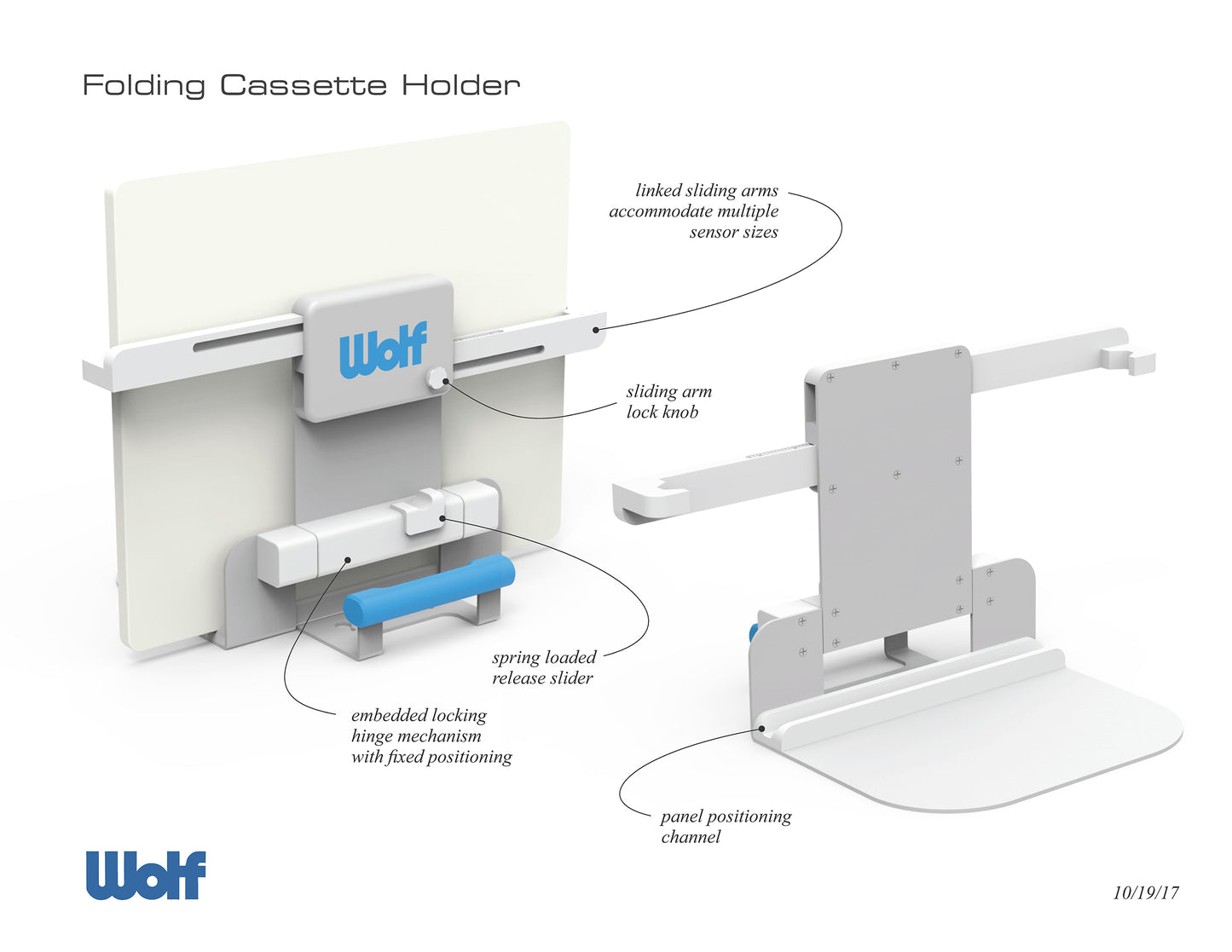 Folding Cassette Holder

linked sliding arms accommodate multiple sensor sizes

Wolf

sliding arm lock knob

spring loaded release slider

embedded locking hinge mechanism with fixed positioning

panel positioning channel

Wolf

10/19/17